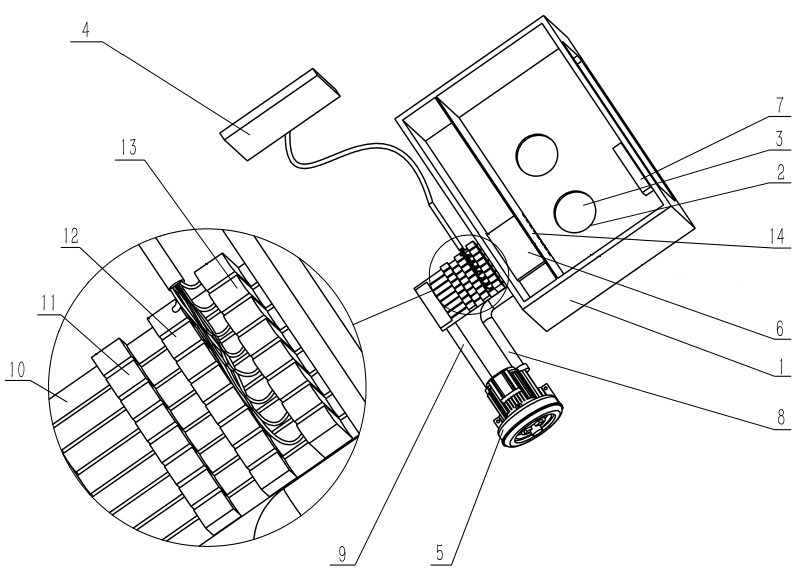 4
13
12
11
10
7
3
2
14
6
1
8
9
5